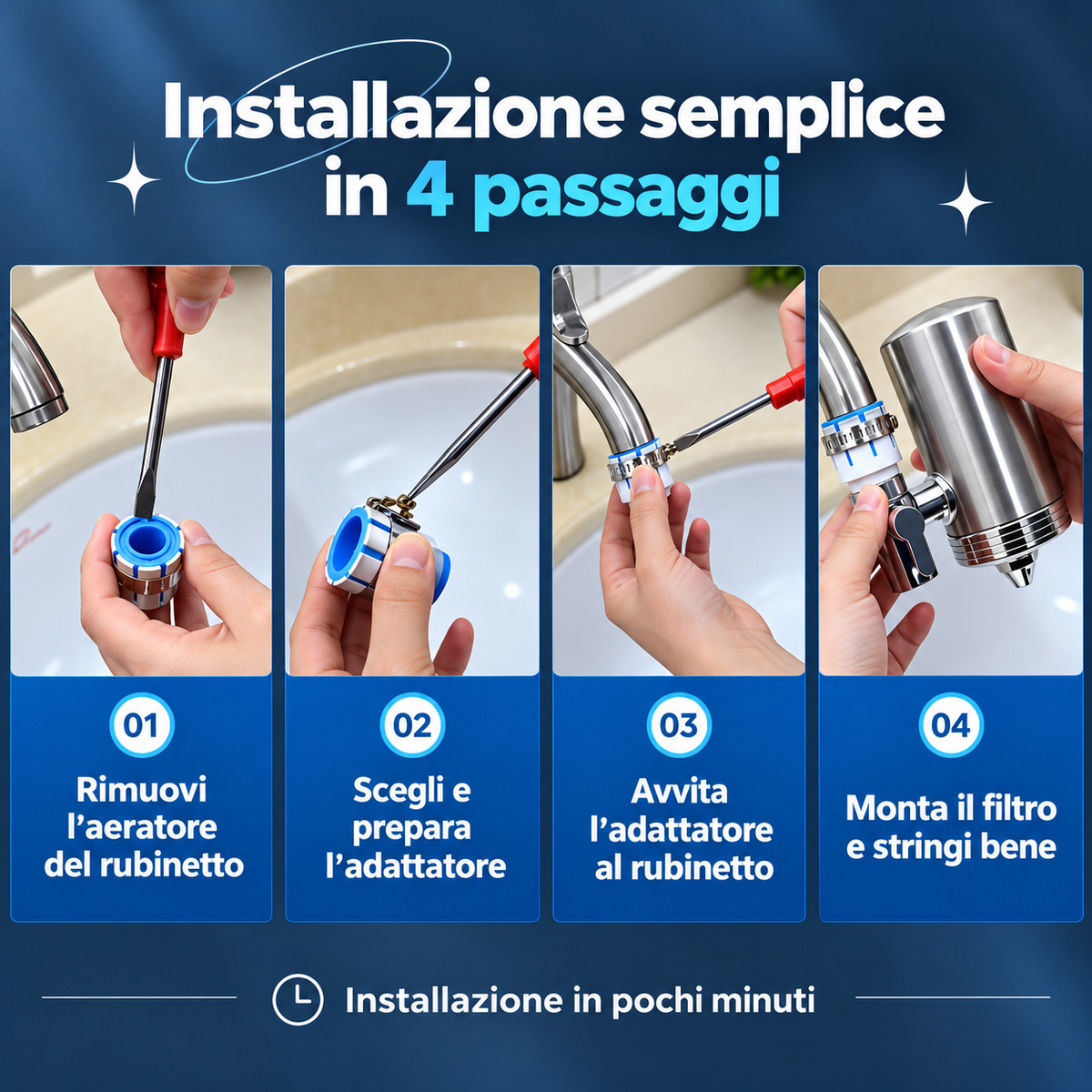 Installazione semplice
in 4 passaggi

01

Rimuovi l'aeratore del rubinetto

02

Scegli e prepara l'adattatore

03

Avvita l'adattatore al rubinetto

04

Monta il filtro e stringi bene

Installazione in pochi minuti